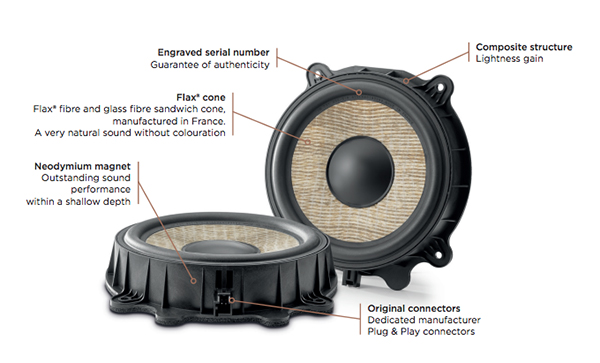 Engraved serial number
Guarantee of authenticity

Composite structure
Lightness gain

Flax® cone
Flax® fibre and glass fibre sandwich cone, manufactured in France.
A very natural sound without colouration

Neodymium magnet
Outstanding sound performance within a shallow depth

Original connectors
Dedicated manufacturer Plug & Play connectors