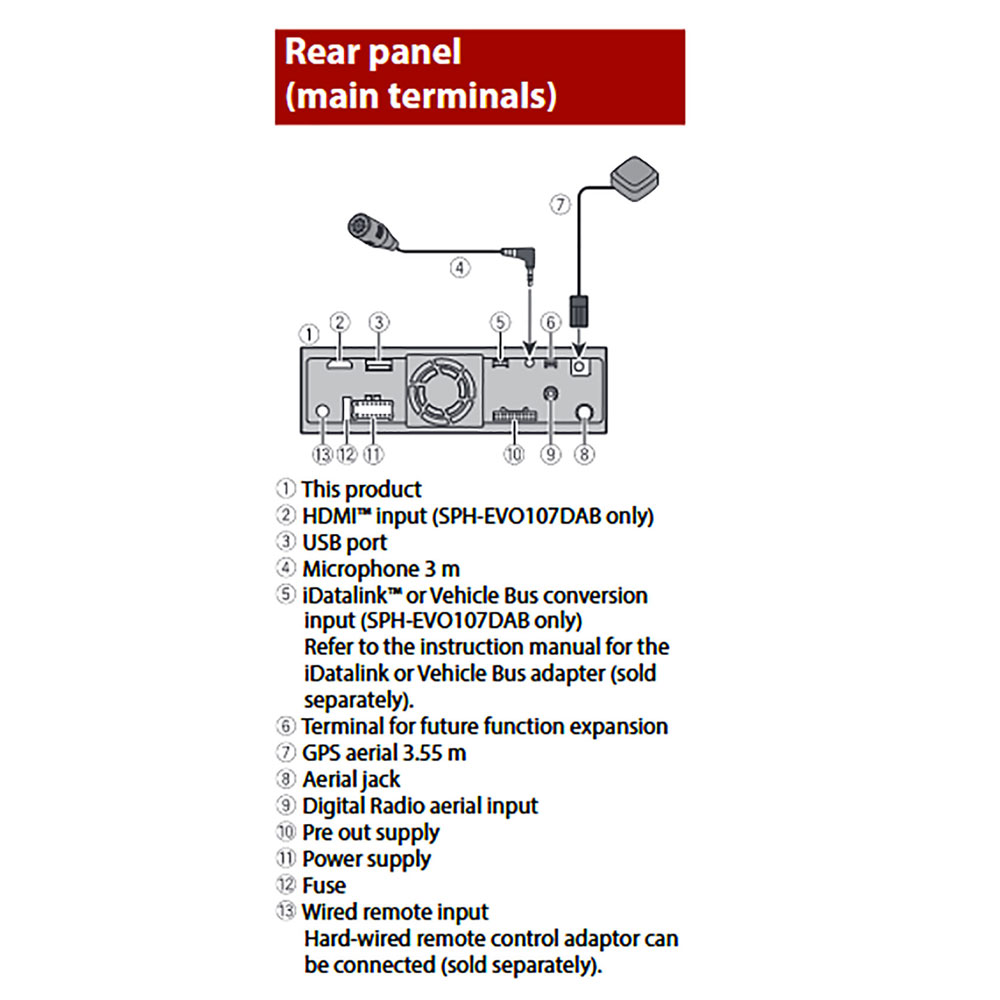 Rear panel
(main terminals)

⑦
④
① ② ③ ⑤ ⑥
⑬ ⑫ ⑪ ⑩ ⑨ ⑧

① This product
② HDMI™ input (SPH-EVO107DAB only)
③ USB port
④ Microphone 3 m
⑤ iDatalink™ or Vehicle Bus conversion input (SPH-EVO107DAB only)
Refer to the instruction manual for the iDatalink or Vehicle Bus adapter (sold separately).
⑥ Terminal for future function expansion
⑦ GPS aerial 3.55 m
⑧ Aerial jack
⑨ Digital Radio aerial input
⑩ Pre out supply
⑪ Power supply
⑫ Fuse
⑬ Wired remote input
Hard-wired remote control adaptor can be connected (sold separately).