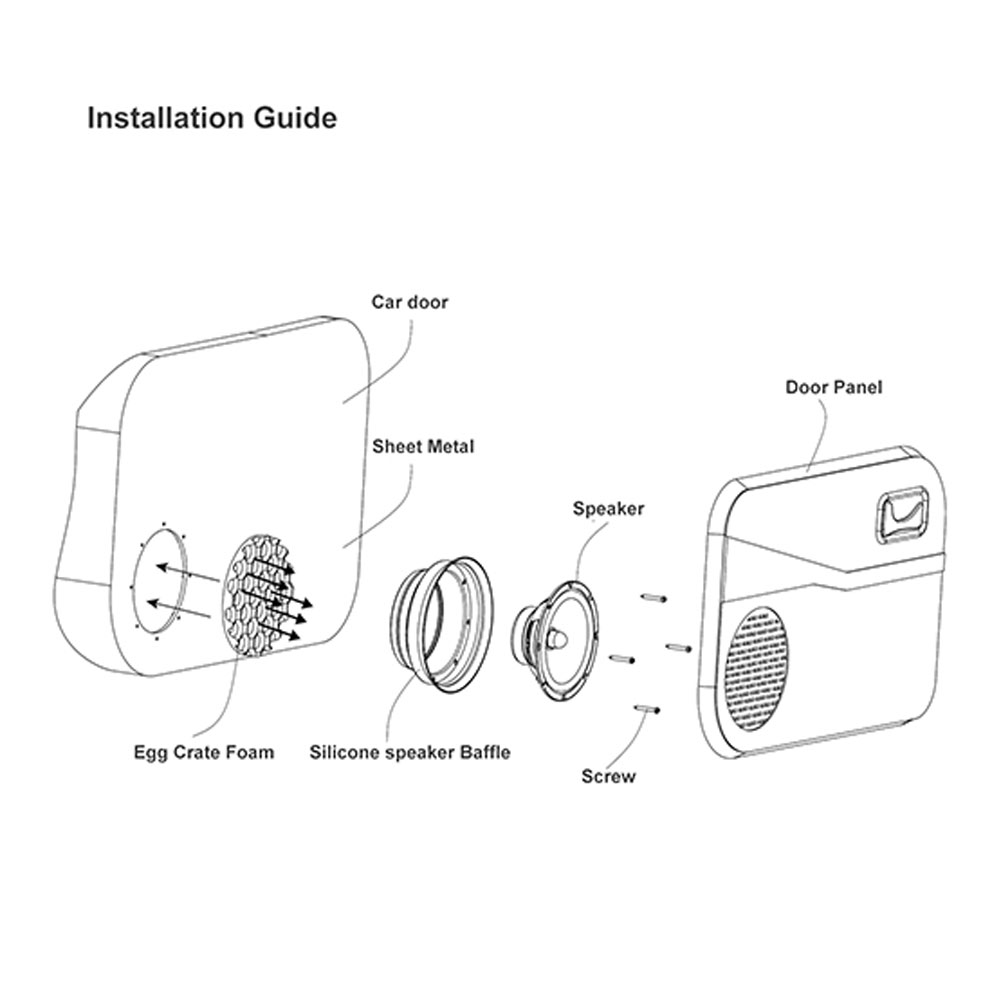 Installation Guide

Car door

Door Panel

Sheet Metal

Speaker

Egg Crate Foam

Silicone speaker Baffle

Screw