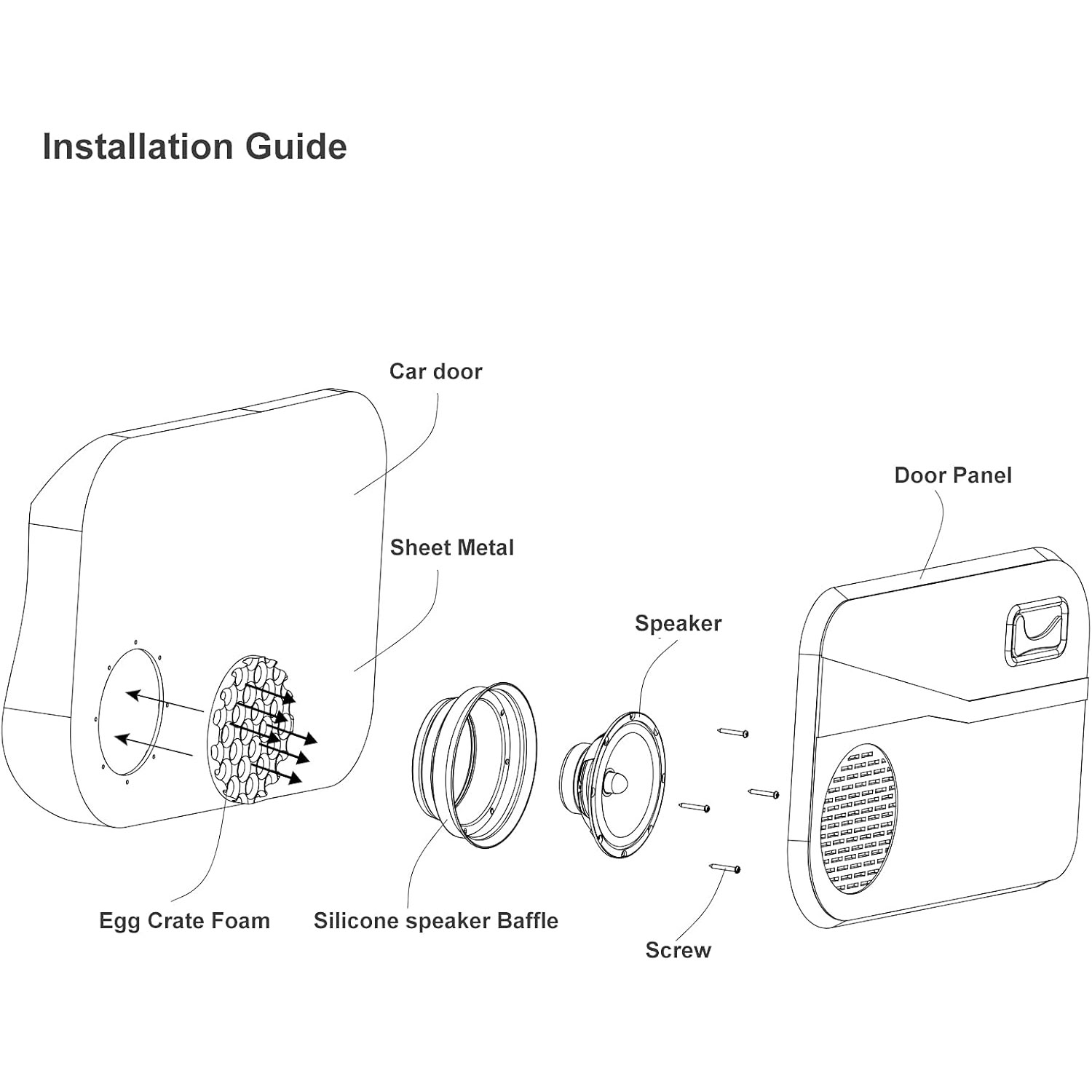 Installation Guide

Car door

Door Panel

Sheet Metal

Speaker

Egg Crate Foam

Silicone speaker Baffle

Screw