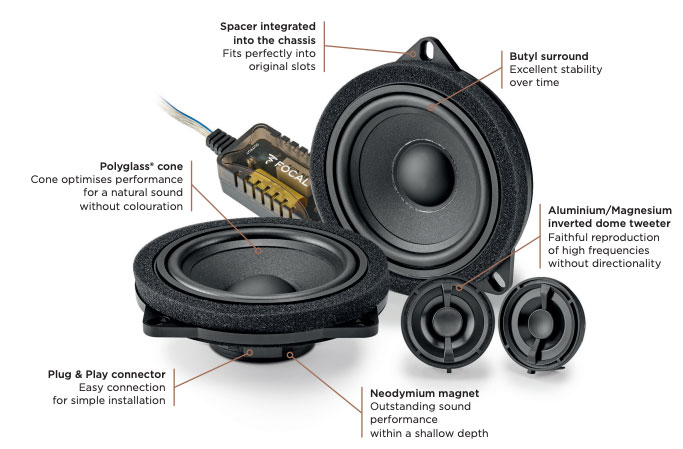 Spacer integrated into the chassis
Fits perfectly into original slots

Butyl surround
Excellent stability over time

FOCAL

Polyglass® cone
Cone optimises performance for a natural sound without colouration

Aluminium/Magnesium inverted dome tweeter
Faithful reproduction of high frequencies without directionality

Plug & Play connector
Easy connection for simple installation

Neodymium magnet
Outstanding sound performance within a shallow depth