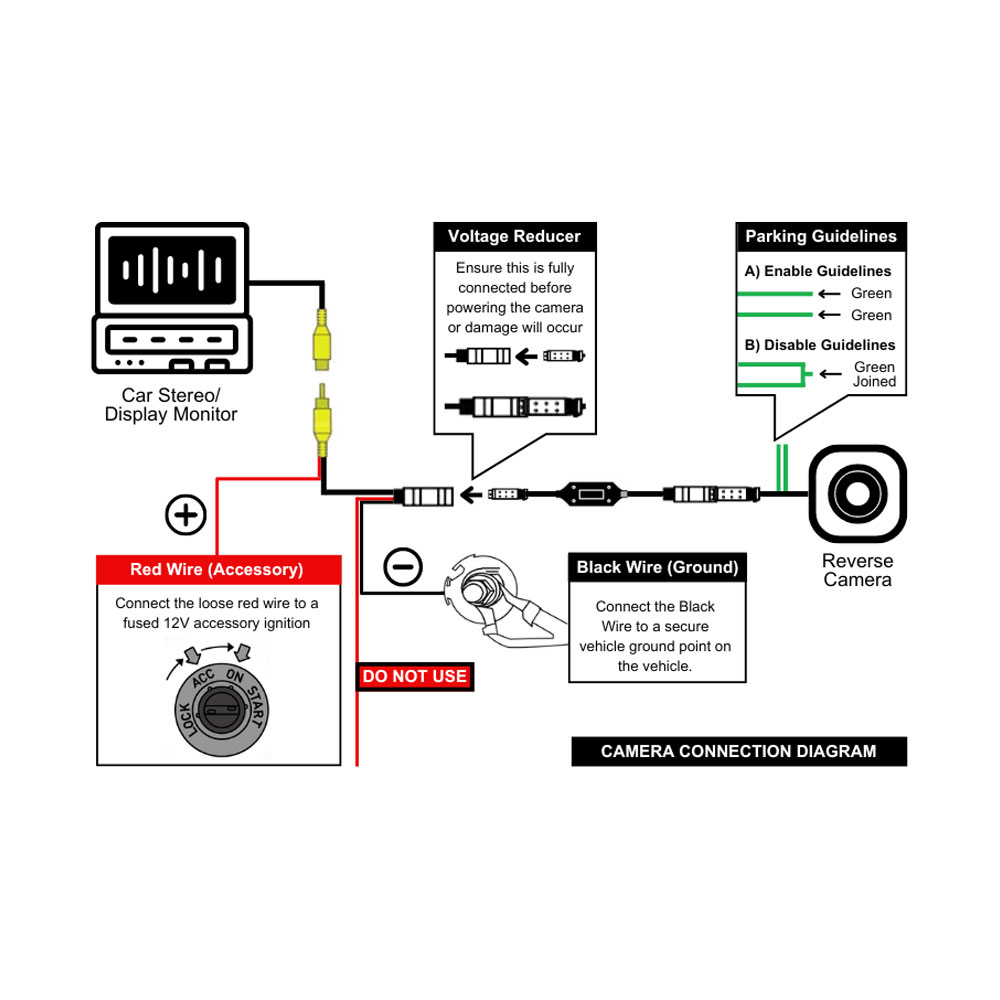 Car Stereo/
Display Monitor

Voltage Reducer

Ensure this is fully connected before powering the camera or damage will occur

Parking Guidelines

A) Enable Guidelines

Green

Green

B) Disable Guidelines

Green
Joined

Reverse
Camera

Red Wire (Accessory)

Connect the loose red wire to a fused 12V accessory ignition

LOCK ACC ON START

DO NOT USE

Black Wire (Ground)

Connect the Black Wire to a secure vehicle ground point on the vehicle.

CAMERA CONNECTION DIAGRAM