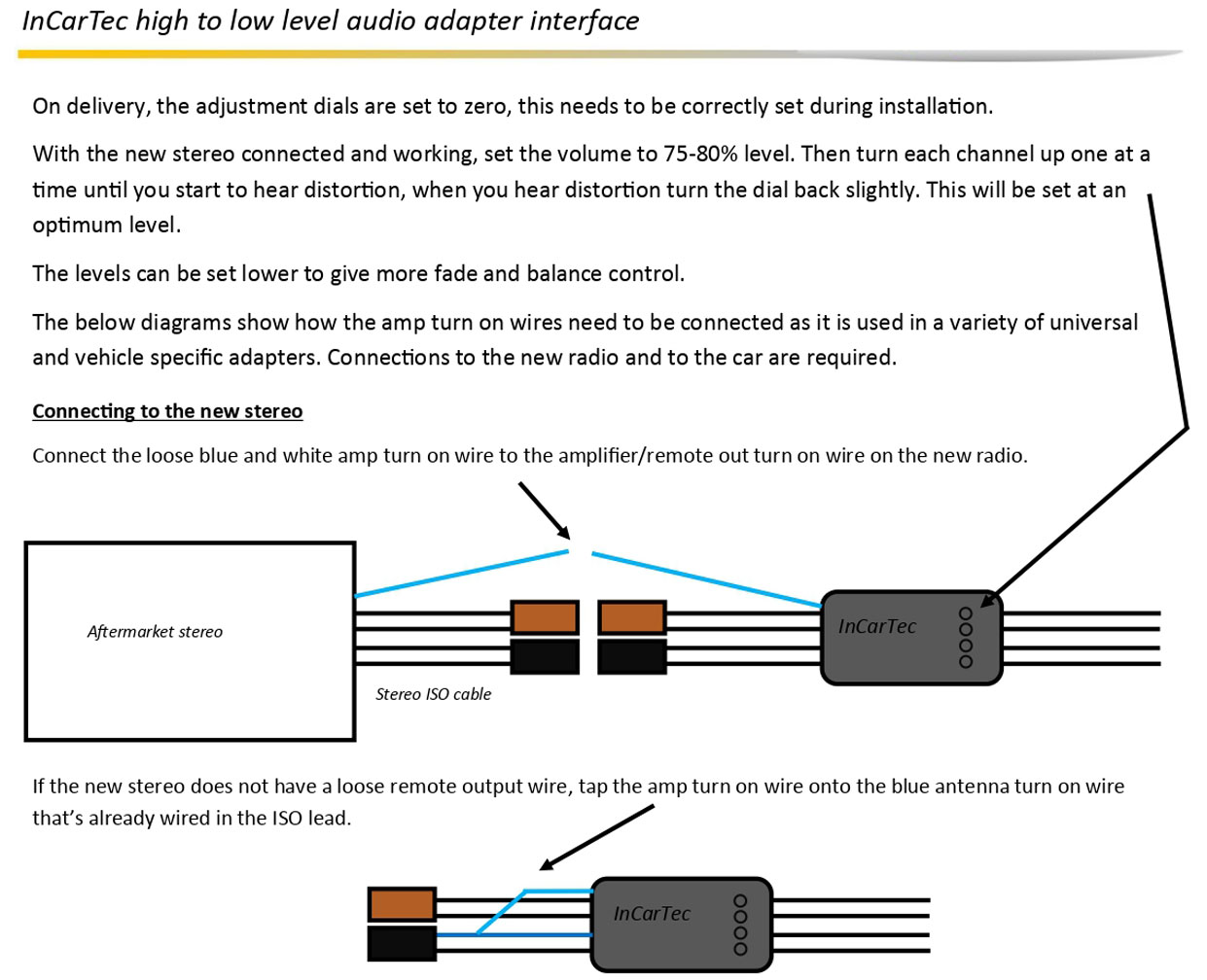 InCarTec high to low level audio adapter interface

On delivery, the adjustment dials are set to zero, this needs to be correctly set during installation.

With the new stereo connected and working, set the volume to 75-80% level. Then turn each channel up one at a time until you start to hear distortion, when you hear distortion turn the dial back slightly. This will be set at an optimum level.

The levels can be set lower to give more fade and balance control.

The below diagrams show how the amp turn on wires need to be connected as it is used in a variety of universal and vehicle specific adapters. Connections to the new radio and to the car are required.

Connecting to the new stereo

Connect the loose blue and white amp turn on wire to the amplifier/remote out turn on wire on the new radio.

Aftermarket stereo

Stereo ISO cable

InCarTec

If the new stereo does not have a loose remote output wire, tap the amp turn on wire onto the blue antenna turn on wire that's already wired in the ISO lead.

InCarTec