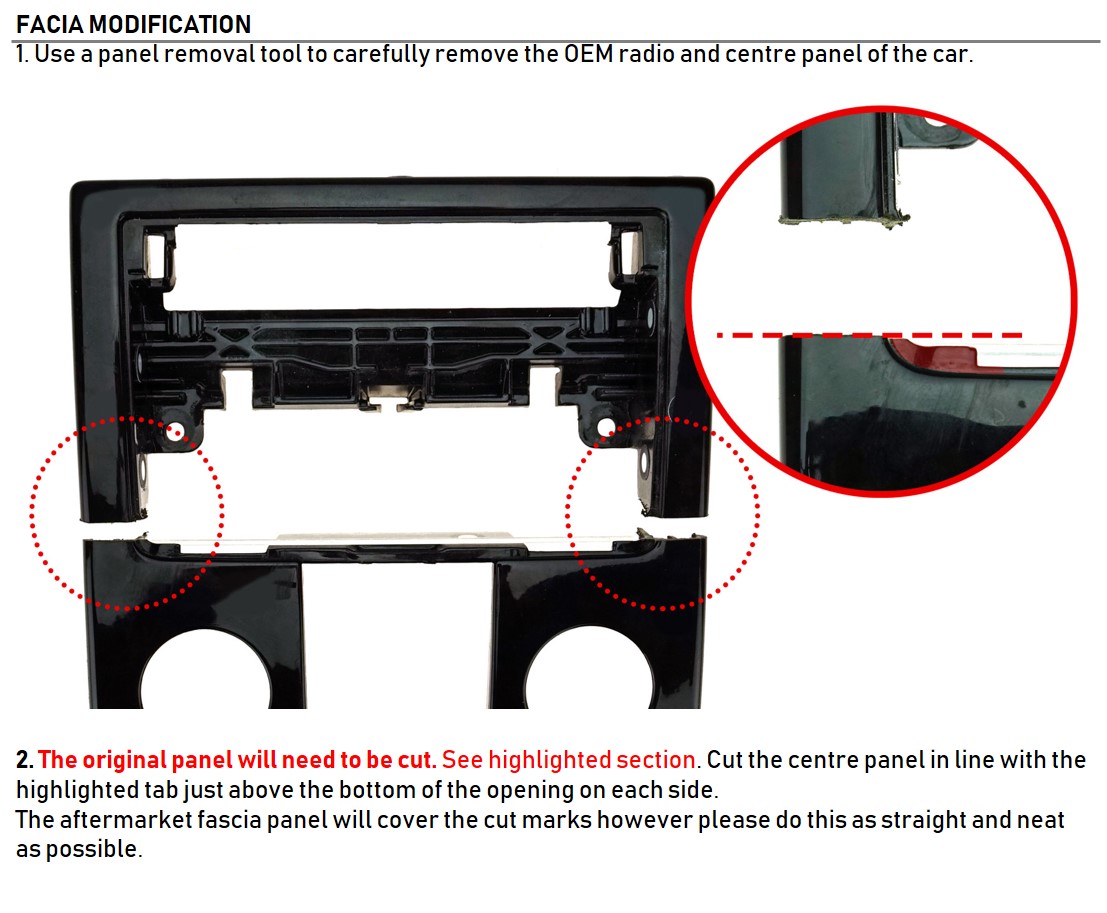 FACIA MODIFICATION
1. Use a panel removal tool to carefully remove the OEM radio and centre panel of the car.

2. The original panel will need to be cut. See highlighted section. Cut the centre panel in line with the highlighted tab just above the bottom of the opening on each side.
The aftermarket fascia panel will cover the cut marks however please do this as straight and neat as possible.