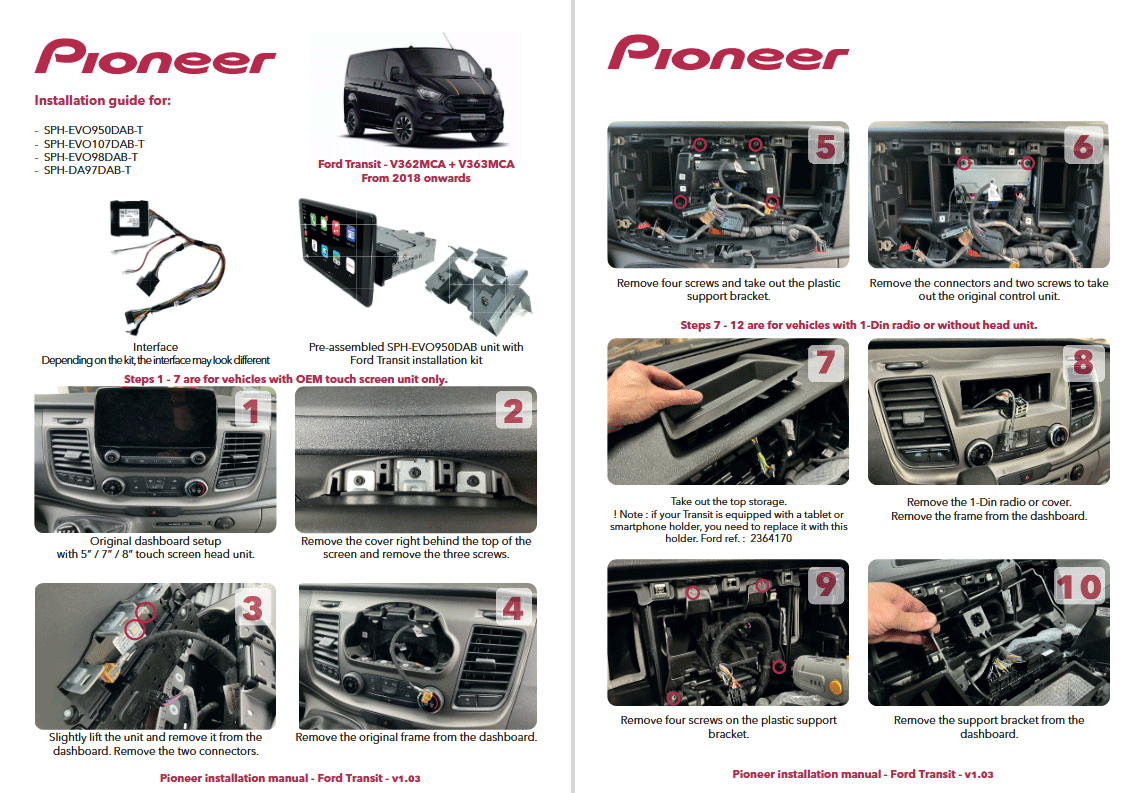 Pioneer

Installation guide for:

- SPH-EVO950DAB-T
- SPH-EVO107DAB-T
- SPH-EVO98DAB-T
- SPH-DA97DAB-T

Ford Transit - V362MCA + V363MCA
From 2018 onwards

Interface
Depending on the kit, the interface may look different

Pre-assembled SPH-EVO950DAB unit with Ford Transit installation kit

Steps 1 - 7 are for vehicles with OEM touch screen unit only.

1
Original dashboard setup with 5" / 7" / 8" touch screen head unit.

2
Remove the cover right behind the top of the screen and remove the three screws.

3
Slightly lift the unit and remove it from the dashboard. Remove the two connectors.

4
Remove the original frame from the dashboard.

Pioneer installation manual - Ford Transit - v1.03

Pioneer

5
Remove four screws and take out the plastic support bracket.

6
Remove the connectors and two screws to take out the original control unit.

Steps 7 - 12 are for vehicles with 1-Din radio or without head unit.

7
Take out the top storage.
! Note : if your Transit is equipped with a tablet or smartphone holder, you need to replace it with this holder. Ford ref. : 2364170

8
Remove the 1-Din radio or cover.
Remove the frame from the dashboard.

9
Remove four screws on the plastic support bracket.

10
Remove the support bracket from the dashboard.

Pioneer installation manual - Ford Transit - v1.03