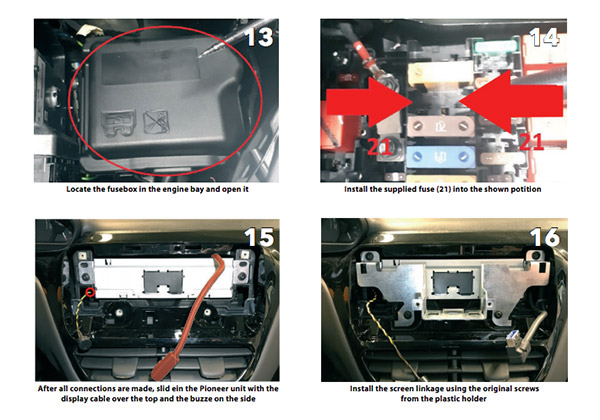 13

Locate the fusebox in the engine bay and open it

14

21

21

Install the supplied fuse (21) into the shown potition

15

After all connections are made, slid ein the Pioneer unit with the display cable over the top and the buzze on the side

16

Install the screen linkage using the original screws from the plastic holder