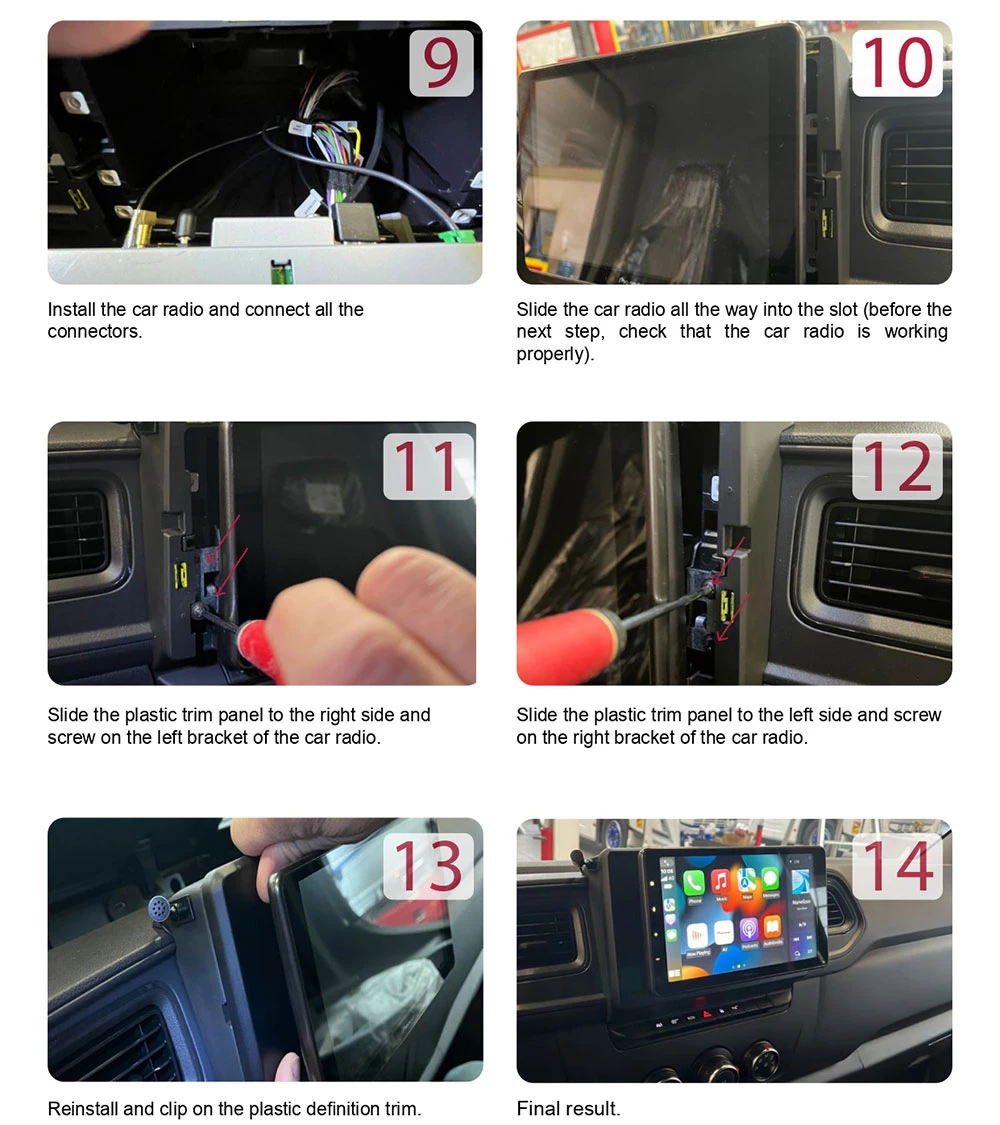 9

Install the car radio and connect all the connectors.

10

Slide the car radio all the way into the slot (before the next step, check that the car radio is working properly).

11

Slide the plastic trim panel to the right side and screw on the left bracket of the car radio.

12

Slide the plastic trim panel to the left side and screw on the right bracket of the car radio.

13

Reinstall and clip on the plastic definition trim.

14

Final result.